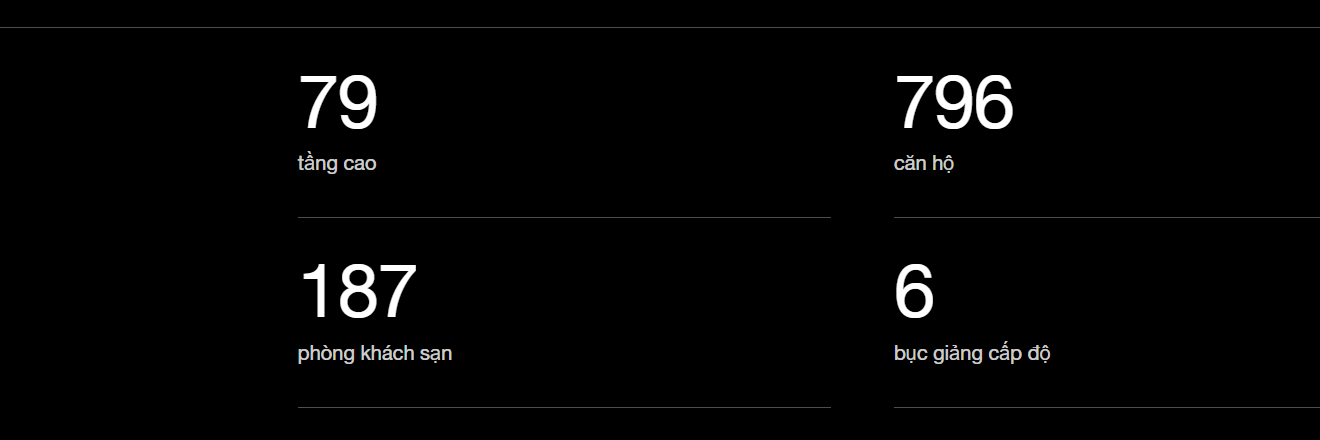 79
tầng cao

796
căn hộ

187
phòng khách sạn

6
bục giảng cấp độ