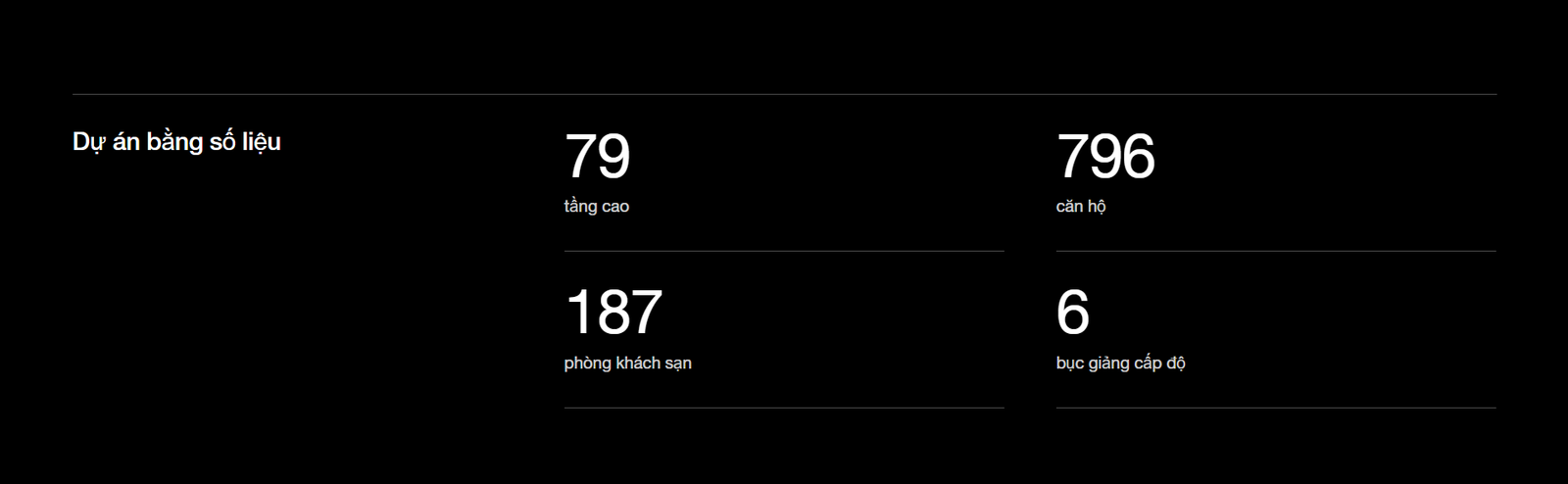 Dự án bằng số liệu

79
tầng cao

796
căn hộ

187
phòng khách sạn

6
bục giảng cấp độ